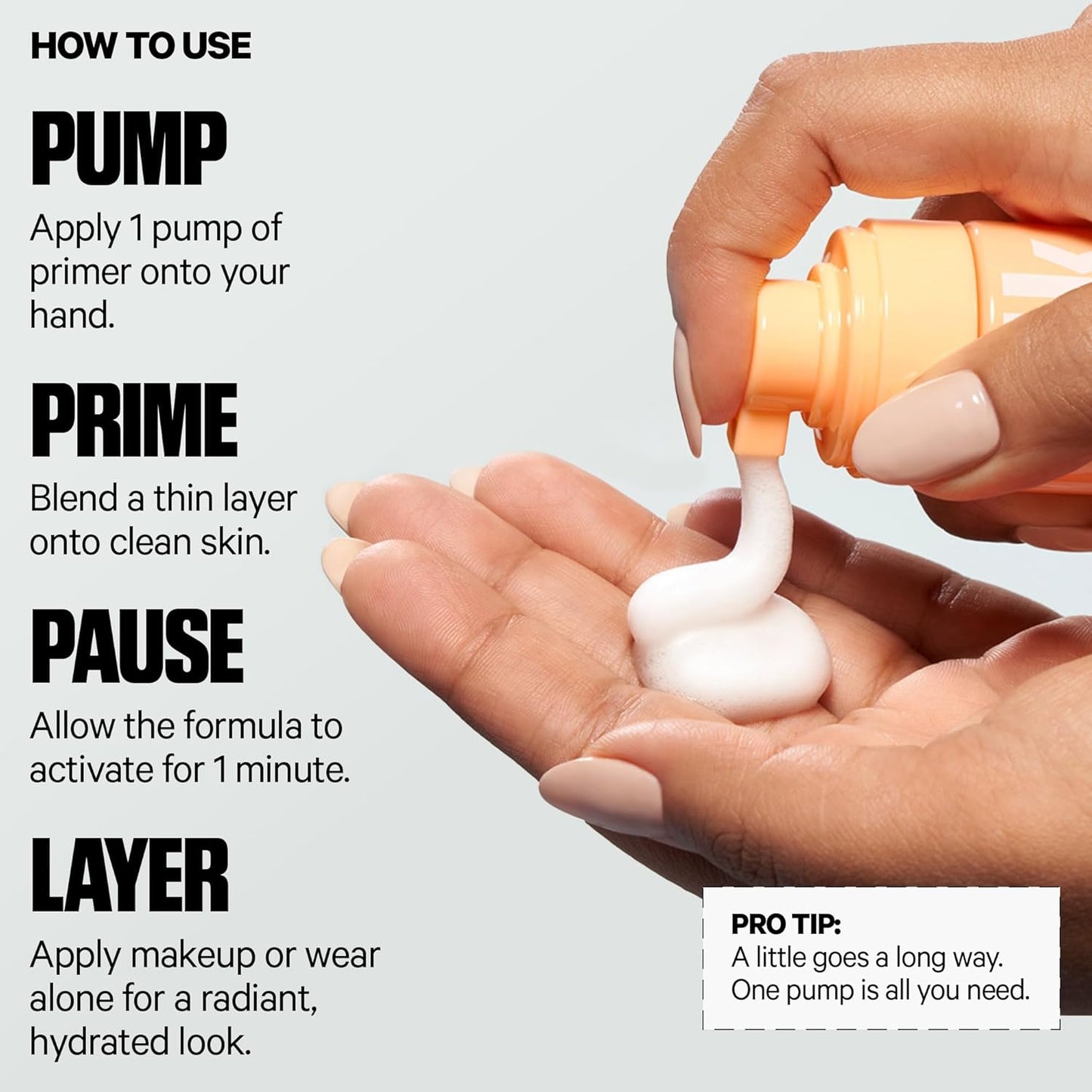 HOW TO USE

PUMP

Apply 1 pump of primer onto your hand.

PRIME

Blend a thin layer onto clean skin.

PAUSE

Allow the formula to activate for 1 minute.

LAYER

Apply makeup or wear alone for a radiant, hydrated look.

PRO TIP:
A little goes a long way. One pump is all you need.